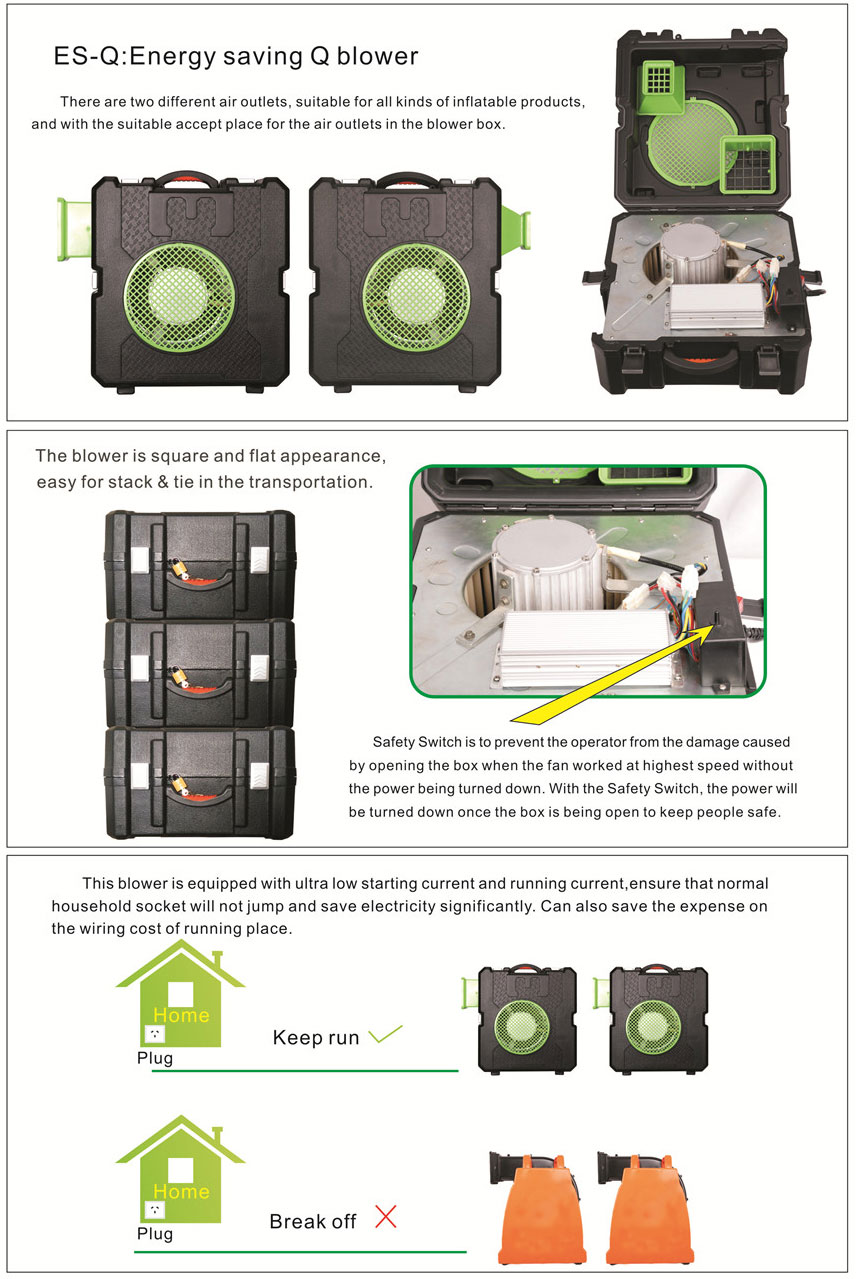 ES-Q:Energy saving Q blower

There are two different air outlets, suitable for all kinds of inflatable products, and with the suitable accept place for the air outlets in the blower box.

The blower is square and flat appearance, easy for stack & tie in the transportation.

Safety Switch is to prevent the operator from the damage caused by opening the box when the fan worked at highest speed without the power being turned down. With the Safety Switch, the power will be turned down once the box is being open to keep people safe.

This blower is equipped with ultra low starting current and running current,ensure that normal household socket will not jump and save electricity significantly. Can also save the expense on the wiring cost of running place.

Home
Plug
Keep run

Home
Plug
Break off