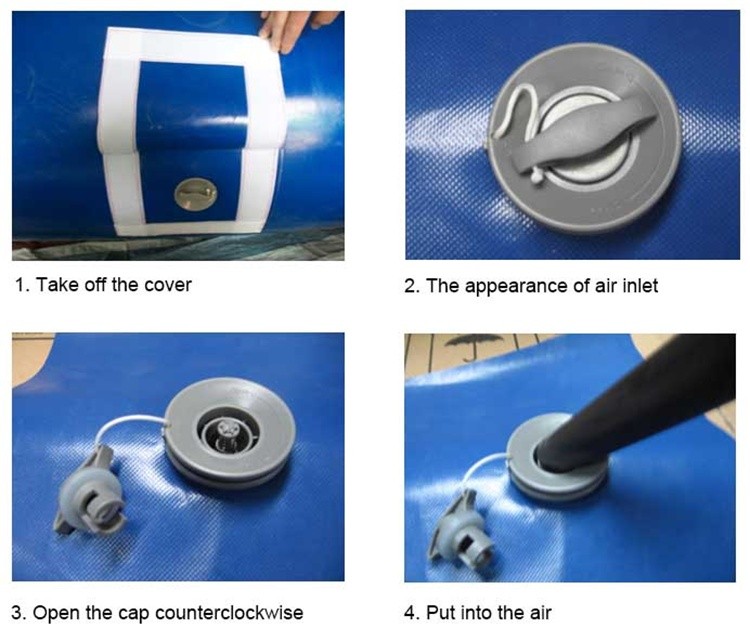 1. Take off the cover

2. The appearance of air inlet

3. Open the cap counterclockwise

4. Put into the air